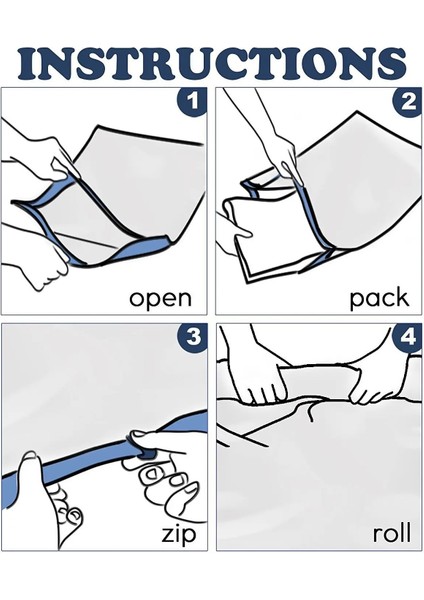 INSTRUCTIONS

1

open

2

pack

3

zip

4

roll