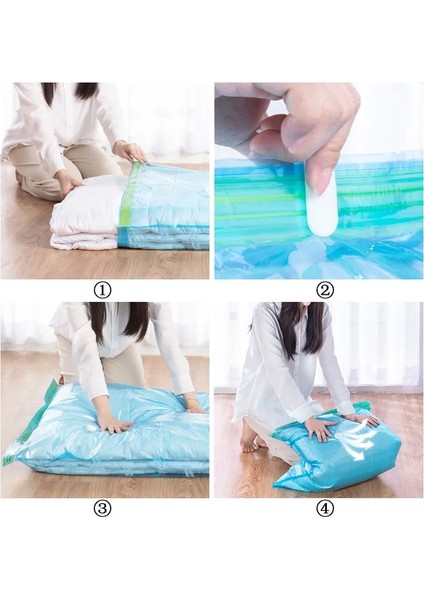 ①

②

③

④