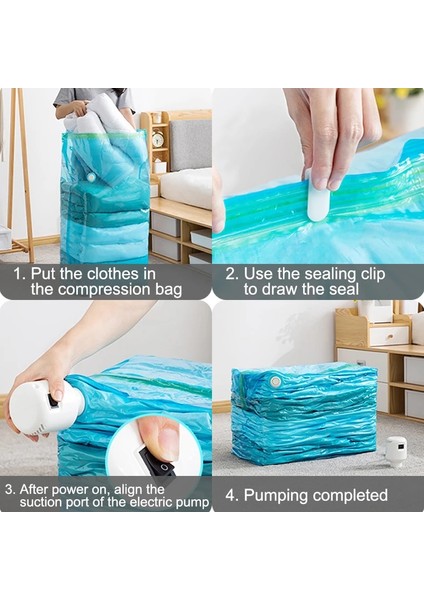 1. Put the clothes in the compression bag

2. Use the sealing clip to draw the seal

3. After power on, align the suction port of the electric pump

4. Pumping completed