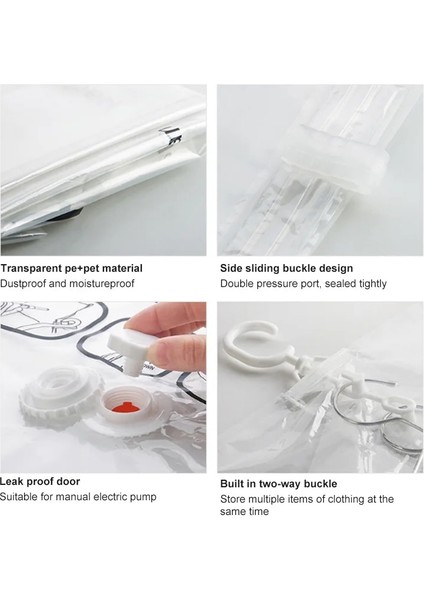 Transparent pe+pet material
Dustproof and moistureproof

Side sliding buckle design
Double pressure port, sealed tightly

Leak proof door
Suitable for manual electric pump

Built in two-way buckle
Store multiple items of clothing at the same time