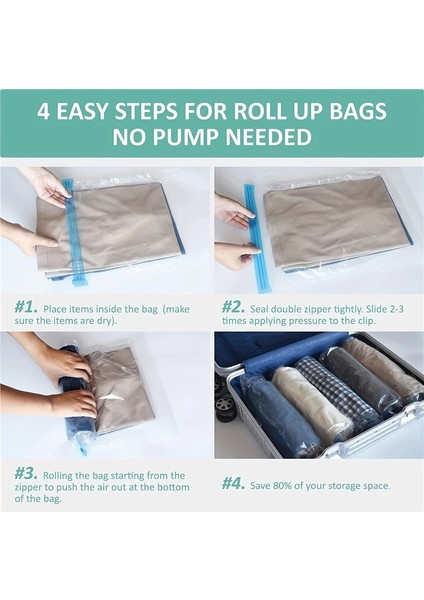 4 EASY STEPS FOR ROLL UP BAGS
NO PUMP NEEDED

#1. Place items inside the bag (make sure the items are dry).

#2. Seal double zipper tightly. Slide 2-3 times applying pressure to the clip.

#3. Rolling the bag starting from the zipper to push the air out at the bottom of the bag.

#4. Save 80% of your storage space.