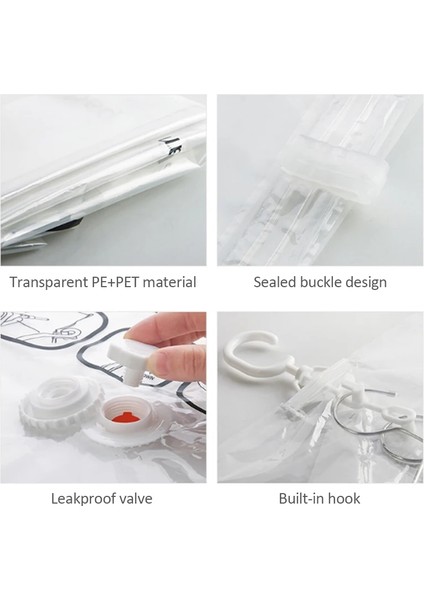 Transparent PE+PET material

Sealed buckle design

Leakproof valve

Built-in hook