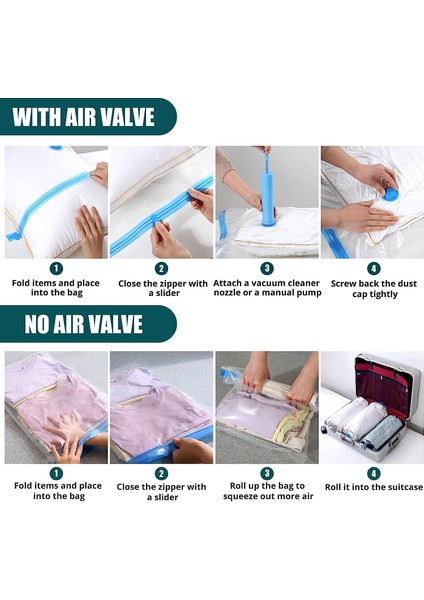 WITH AIR VALVE

1
Fold items and place into the bag

2
Close the zipper with a slider

3
Attach a vacuum cleaner nozzle or a manual pump

4
Screw back the dust cap tightly

NO AIR VALVE

1
Fold items and place into the bag

2
Close the zipper with a slider

3
Roll up the bag to squeeze out more air

4
Roll it into the suitcase