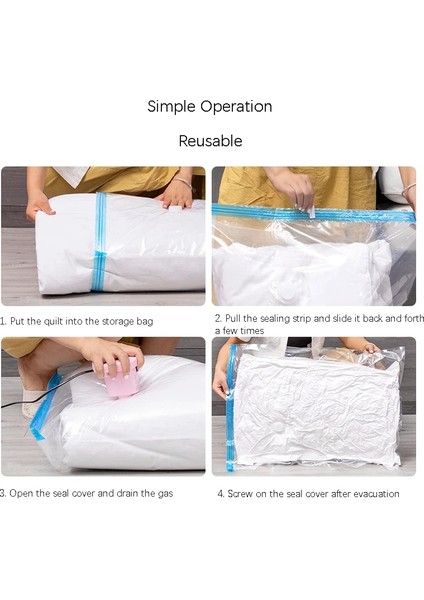 Simple Operation

Reusable

1. Put the quilt into the storage bag

2. Pull the sealing strip and slide it back and forth a few times

3. Open the seal cover and drain the gas

4. Screw on the seal cover after evacuation