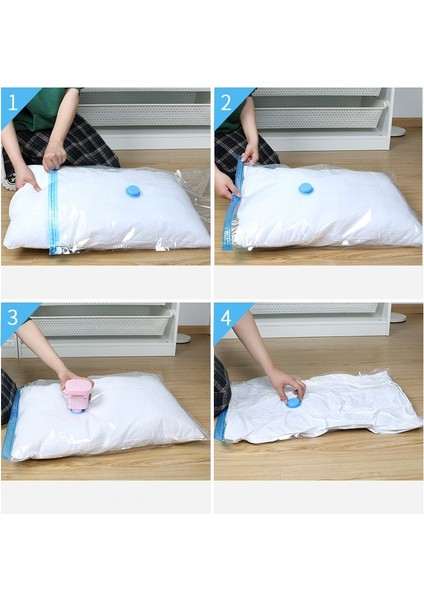 1

2

3

4