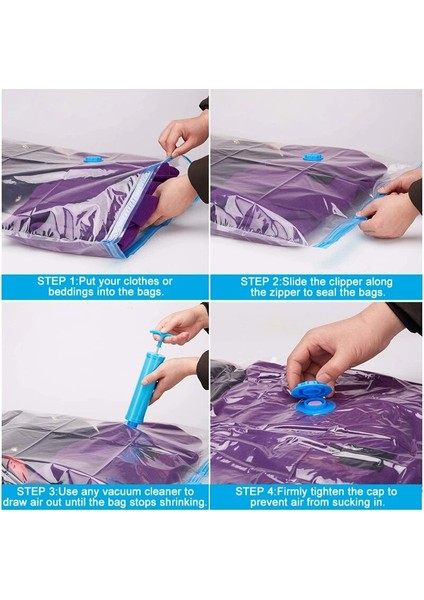 STEP 1:Put your clothes or beddings into the bags.

STEP 2:Slide the clipper along the zipper to seal the bags.

STEP 3:Use any vacuum cleaner to draw air out until the bag stops shrinking.

STEP 4:Firmly tighten the cap to prevent air from sucking in.