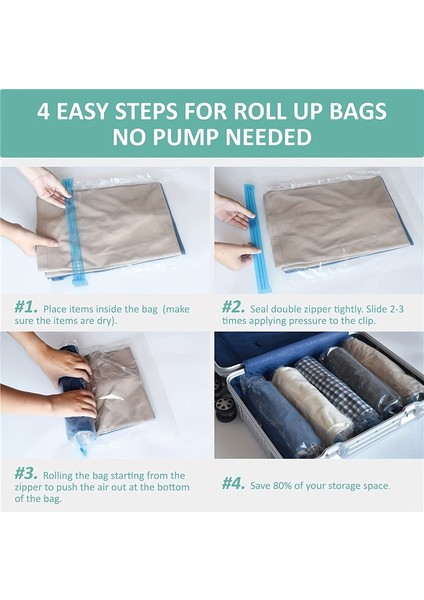 4 EASY STEPS FOR ROLL UP BAGS
NO PUMP NEEDED

#1. Place items inside the bag (make sure the items are dry).

#2. Seal double zipper tightly. Slide 2-3 times applying pressure to the clip.

#3. Rolling the bag starting from the zipper to push the air out at the bottom of the bag.

#4. Save 80% of your storage space.