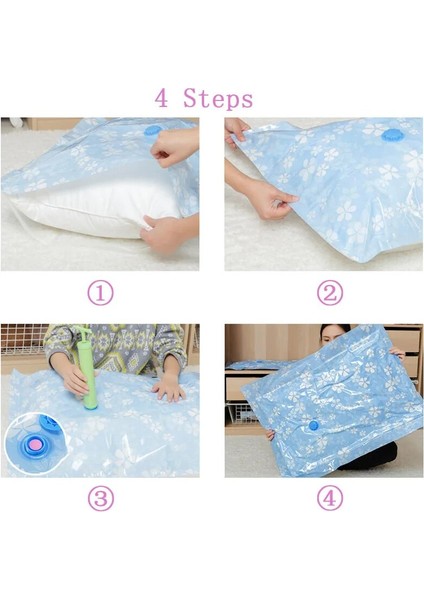 4 Steps

①

②

③

④