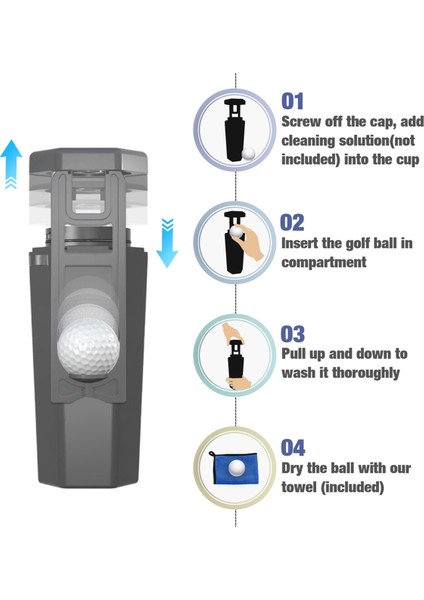 01
Screw off the cap, add cleaning solution(not included) into the cup

02
Insert the golf ball in compartment

03
Pull up and down to wash it thoroughly

04
Dry the ball with our towel (included)