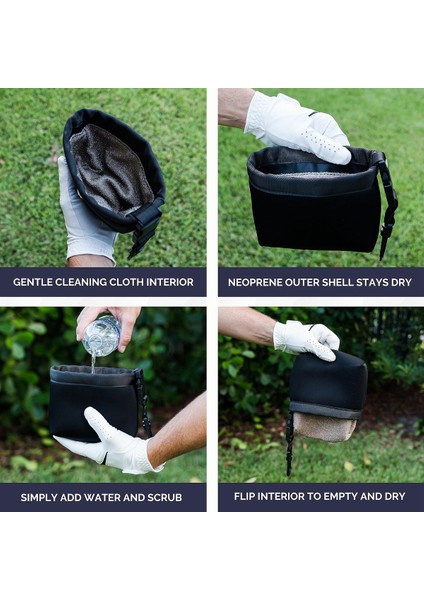 GENTLE CLEANING CLOTH INTERIOR

NEOPRENE OUTER SHELL STAYS DRY

SIMPLY ADD WATER AND SCRUB

FLIP INTERIOR TO EMPTY AND DRY