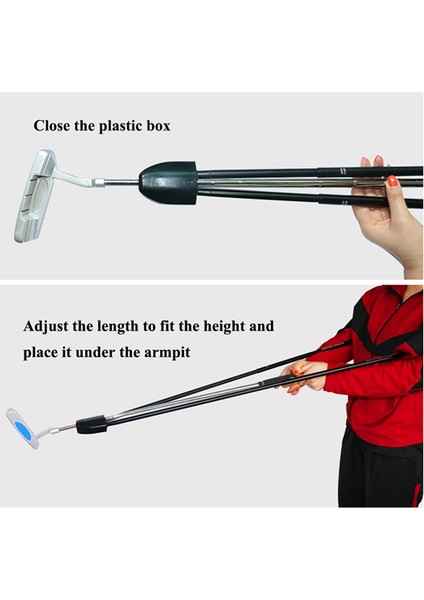 Close the plastic box

Adjust the length to fit the height and place it under the armpit