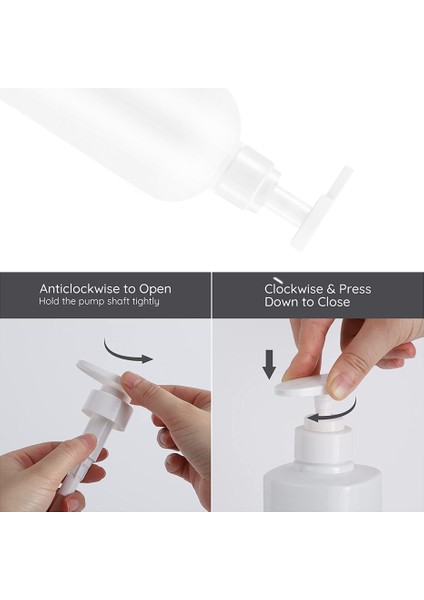 Anticlockwise to Open
Hold the pump shaft tightly

Clockwise & Press
Down to Close