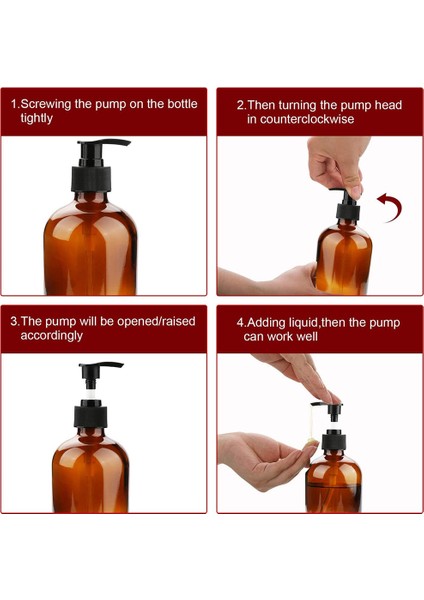 1.Screwing the pump on the bottle tightly

2.Then turning the pump head in counterclockwise

3.The pump will be opened/raised accordingly

4.Adding liquid,then the pump can work well