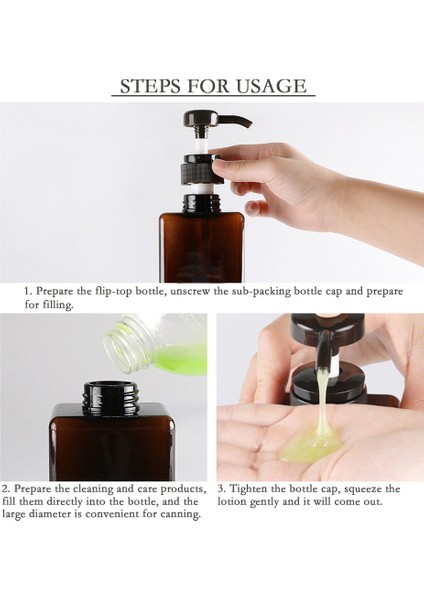 STEPS FOR USAGE

1. Prepare the flip-top bottle, unscrew the sub-packing bottle cap and prepare for filling.

2. Prepare the cleaning and care products, fill them directly into the bottle, and the large diameter is convenient for canning.

3. Tighten the bottle cap, squeeze the lotion gently and it will come out.