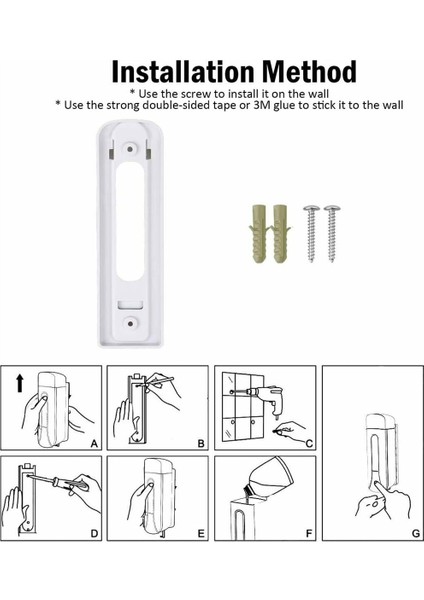 Installation Method
* Use the screw to install it on the wall
* Use the strong double-sided tape or 3M glue to stick it to the wall

A

B

C

D

E

F

G