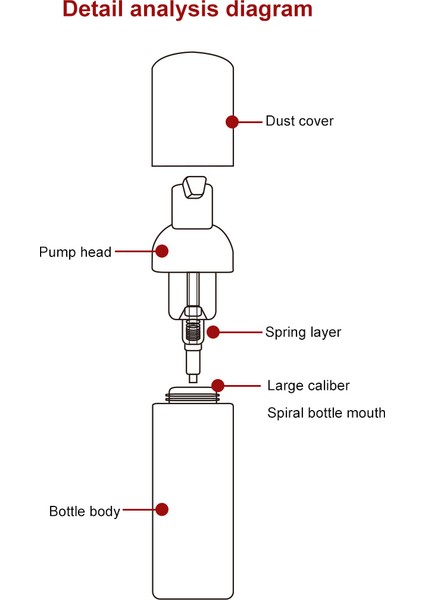 Detail analysis diagram

Dust cover

Pump head

Spring layer

Large caliber

Spiral bottle mouth

Bottle body