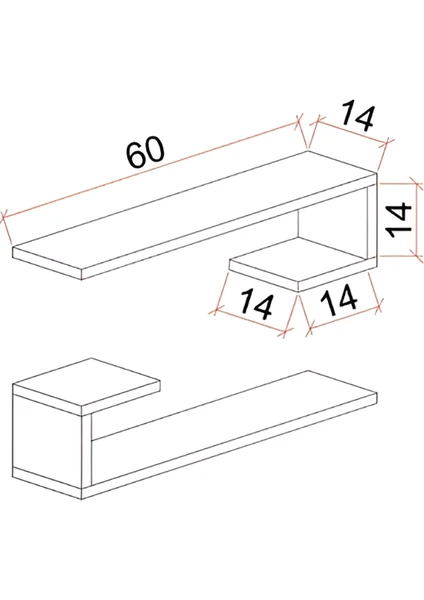 60
14
14
14
14