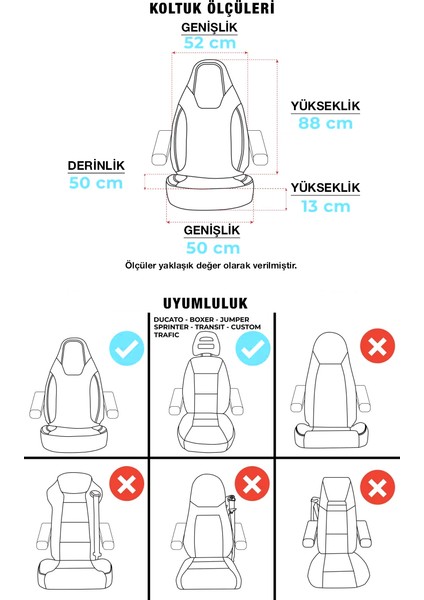 KOLTUK ÖLÇÜLERİ

GENİŞLİK
52 cm

YÜKSEKLİK
88 cm

DERİNLİK
50 cm

YÜKSEKLİK
13 cm

GENİŞLİK
50 cm

Ölçüler yaklaşık değer olarak verilmiştir.

UYUMLULUK

DUCATO - BOXER - JUMPER
SPRINTER - TRANSIT - CUSTOM
TRAFIC