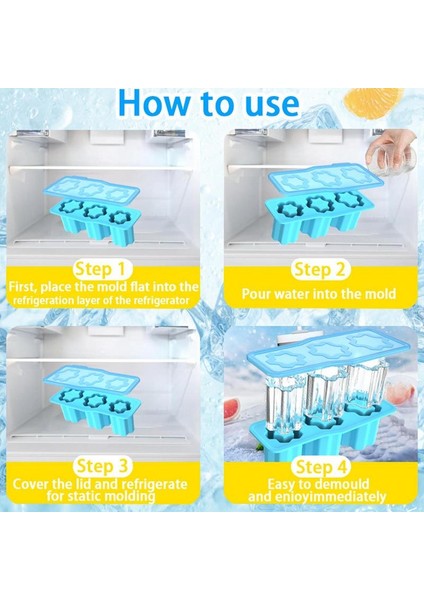 How to use

Step 1
First, place the mold flat into the refrigeration layer of the refrigerator

Step 2
Pour water into the mold

Step 3
Cover the lid and refrigerate for static molding

Step 4
Easy to demould and enioyimmediately