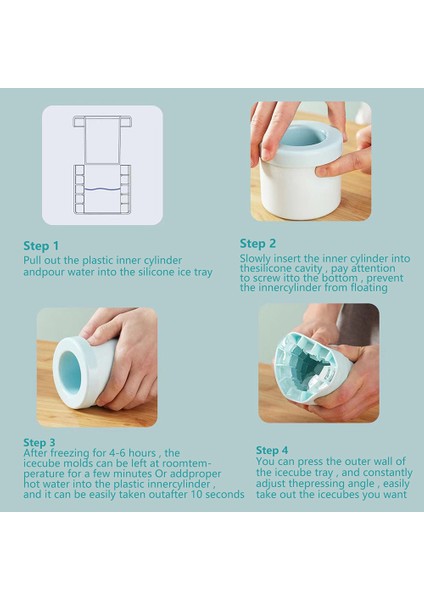 Step 1
Pull out the plastic inner cylinder andpour water into the silicone ice tray

Step 2
Slowly insert the inner cylinder into thesilicone cavity , pay attention to screw itto the bottom , prevent the innercylinder from floating

Step 3
After freezing for 4-6 hours , the icecube molds can be left at roomtemperature for a few minutes Or addproper hot water into the plastic innercylinder , and it can be easily taken outafter 10 seconds

Step 4
You can press the outer wall of the icecube tray , and constantly adjust thepressing angle , easily take out the icecubes you want