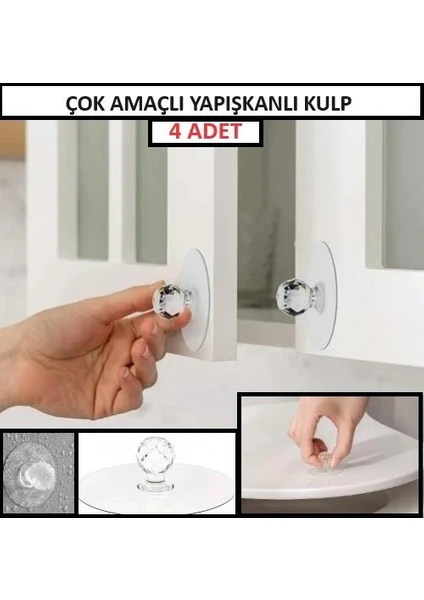 ÇOK AMAÇLI YAPIŞKANLI KULP

4 ADET