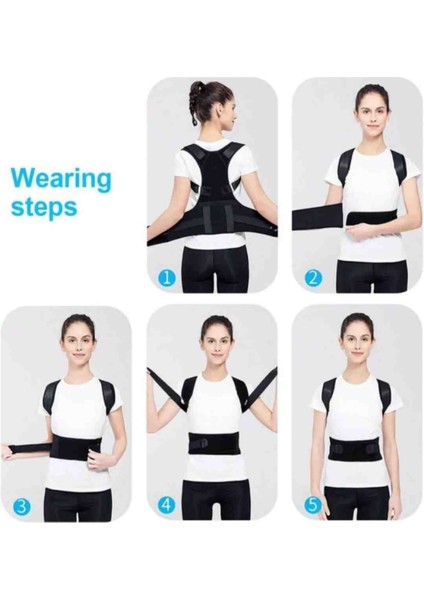 Wearing steps

1

2

3

4

5