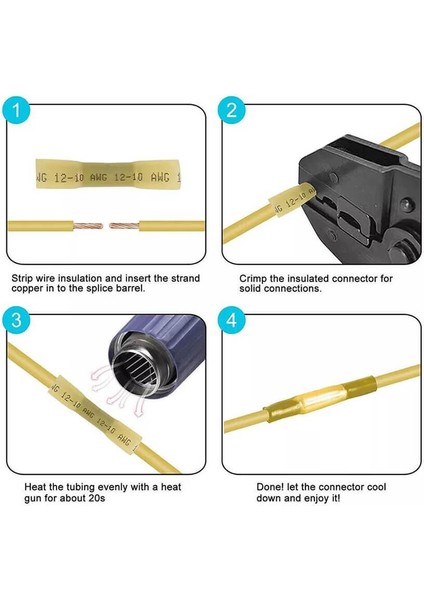 1

WG 12-10 AWG 12-10 AWG 1

Strip wire insulation and insert the strand copper in to the splice barrel.

2

WG 12-10 A

Crimp the insulated connector for solid connections.

3

WG 12-10 AWG 12-10 AWG 1

Heat the tubing evenly with a heat gun for about 20s

4

Done! let the connector cool down and enjoy it!