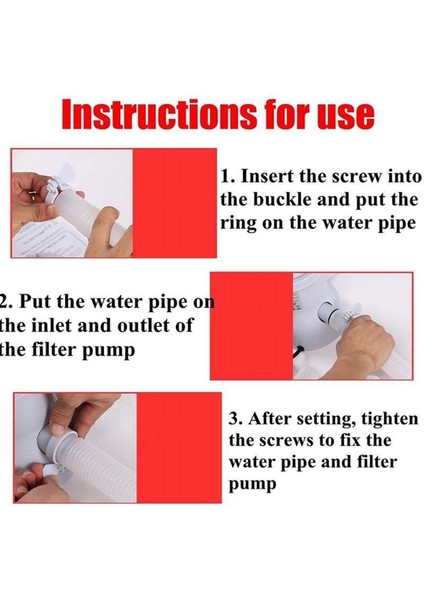 Instructions for use

1. Insert the screw into the buckle and put the ring on the water pipe

2. Put the water pipe on the inlet and outlet of the filter pump

3. After setting, tighten the screws to fix the water pipe and filter pump