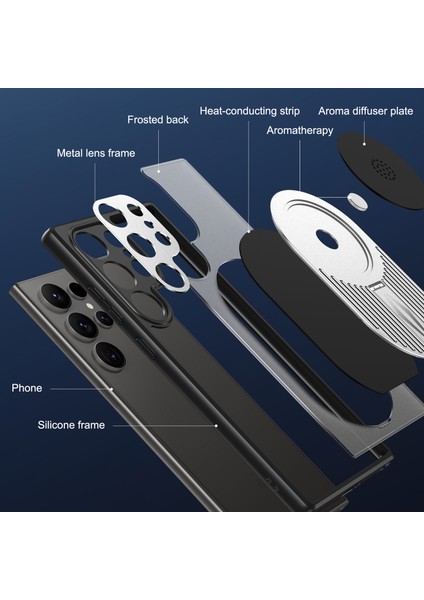 Heat-conducting strip
Aroma diffuser plate
Frosted back
Aromatherapy
Metal lens frame
Phone
Silicone frame