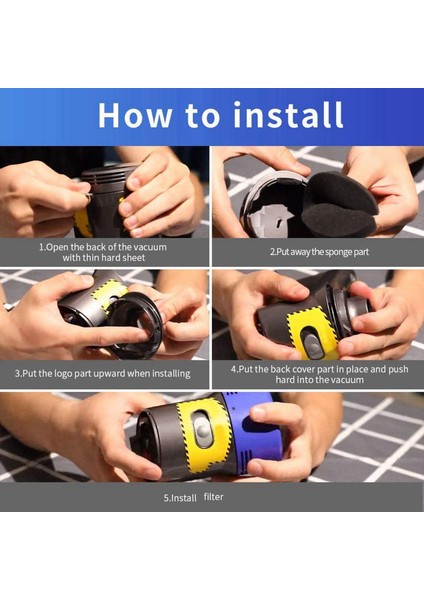 How to install

1.Open the back of the vacuum with thin hard sheet

2.Put away the sponge part

3.Put the logo part upward when installing

4.Put the back cover part in place and push hard into the vacuum

5.Install filter