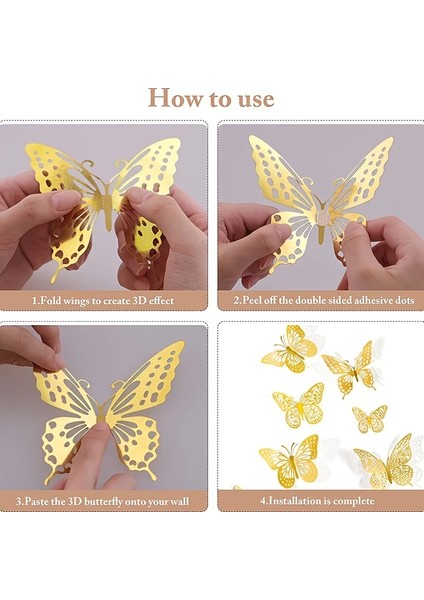 How to use

1.Fold wings to create 3D effect

2.Peel off the double sided adhesive dots

3.Paste the 3D butterfly onto your wall

4.Installation is complete