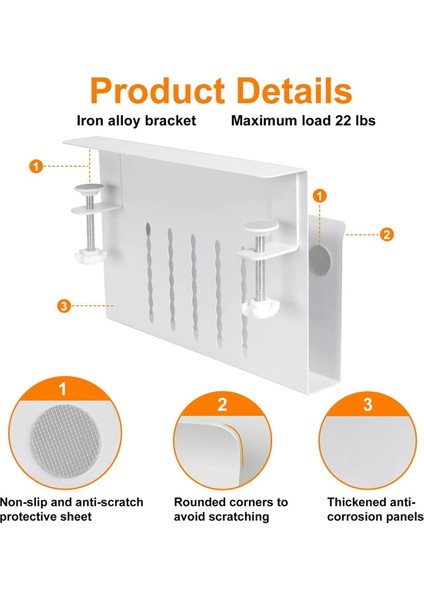 Product Details

Iron alloy bracket

Maximum load 22 lbs

1

1

2

3

1

2

3

Non-slip and anti-scratch protective sheet

Rounded corners to avoid scratching

Thickened anti-corrosion panels