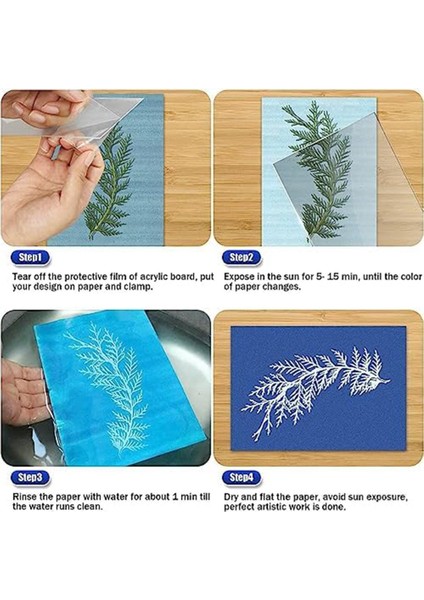 Step1

Tear off the protective film of acrylic board, put your design on paper and clamp.

Step2

Expose in the sun for 5- 15 min, until the color of paper changes.

Step3

Rinse the paper with water for about 1 min till the water runs clean.

Step4

Dry and flat the paper, avoid sun exposure, perfect artistic work is done.