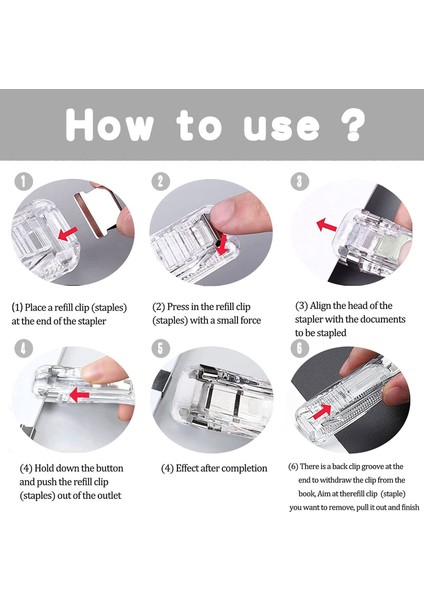 How to use ?

1

(1) Place a refill clip (staples) at the end of the stapler

2

(2) Press in the refill clip (staples) with a small force

3

(3) Align the head of the stapler with the documents to be stapled

4

(4) Hold down the button and push the refill clip (staples) out of the outlet

5

(4) Effect after completion

6

(6) There is a back clip groove at the end to withdraw the clip from the book, Aim at therefill clip (staple) you want to remove, pull it out and finish