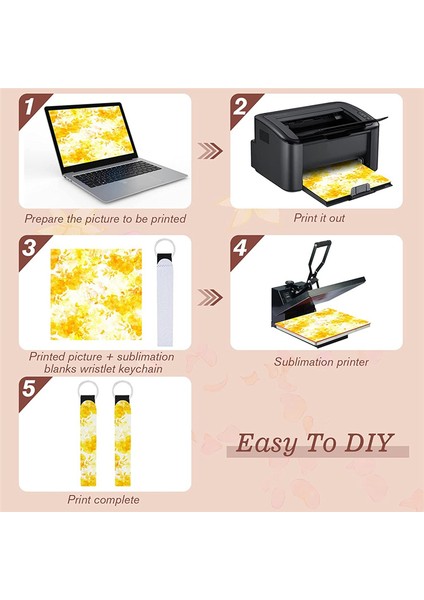 1

Prepare the picture to be printed

2

Print it out

3

Printed picture + sublimation blanks wristlet keychain

4

Sublimation printer

5

Print complete

Easy To DIY