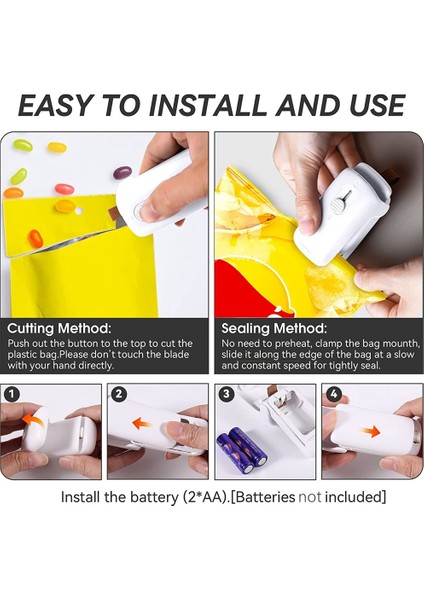 EASY TO INSTALL AND USE

Cutting Method:
Push out the button to the top to cut the plastic bag.Please don't touch the blade with your hand directly.

Sealing Method:
No need to preheat, clamp the bag mounth, slide it along the edge of the bag at a slow and constant speed for tightly seal.

1

2

3

4

Install the battery (2*AA).[Batteries not included]