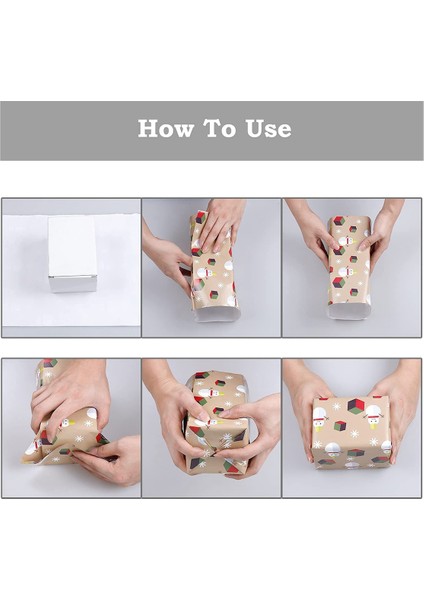 How To Use