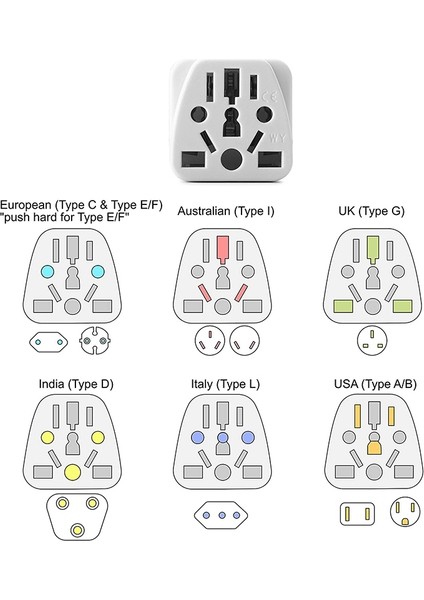 CE

WY

European (Type C & Type E/F) "push hard for Type E/F"

Australian (Type I)

UK (Type G)

India (Type D)

Italy (Type L)

USA (Type A/B)