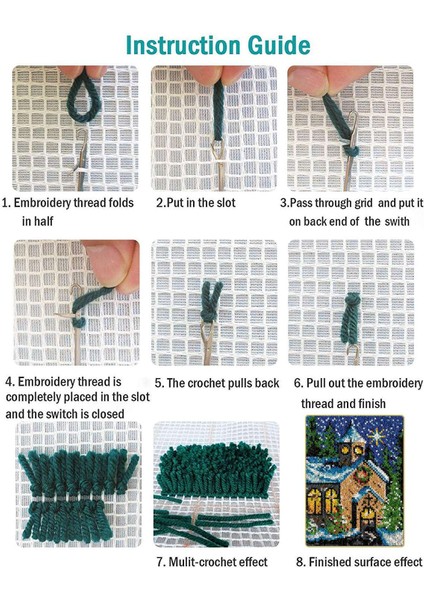 Instruction Guide

1. Embroidery thread folds in half

2.Put in the slot

3.Pass through grid and put it on back end of the swith

4. Embroidery thread is completely placed in the slot and the switch is closed

5. The crochet pulls back

6. Pull out the embroidery thread and finish

7. Mulit-crochet effect

8. Finished surface effect