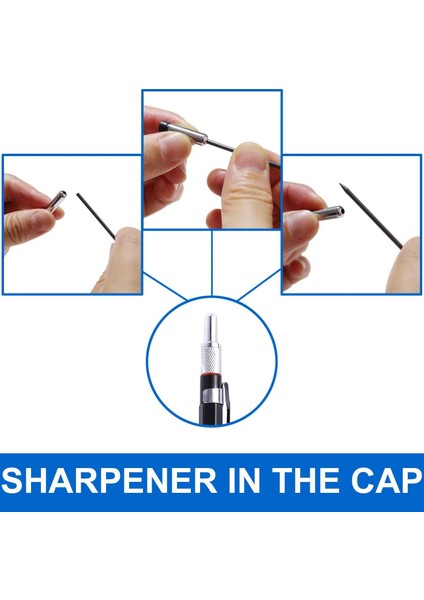 SHARPENER IN THE CAP