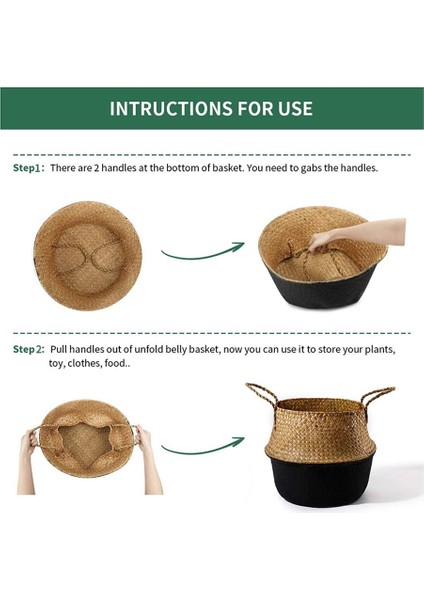 INTRUCTIONS FOR USE

Step1: There are 2 handles at the bottom of basket. You need to gabs the handles.

Step2: Pull handles out of unfold belly basket, now you can use it to store your plants, toy, clothes, food..