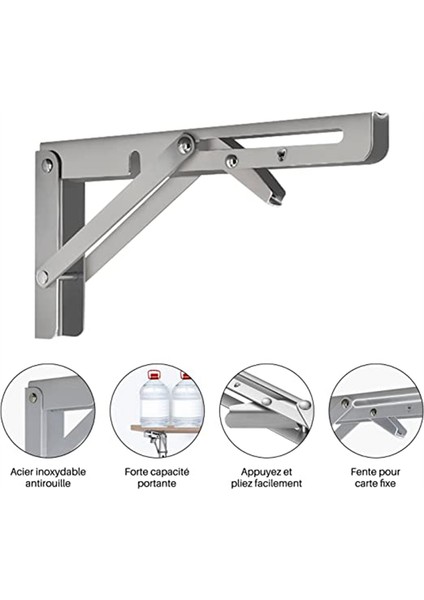 Acier inoxydable antirouille

Forte capacité portante

Appuyez et pliez facilement

Fente pour carte fixe