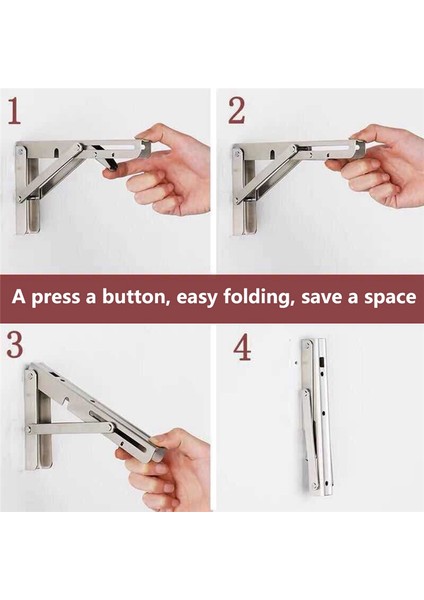 1

2

A press a button, easy folding, save a space

3

4