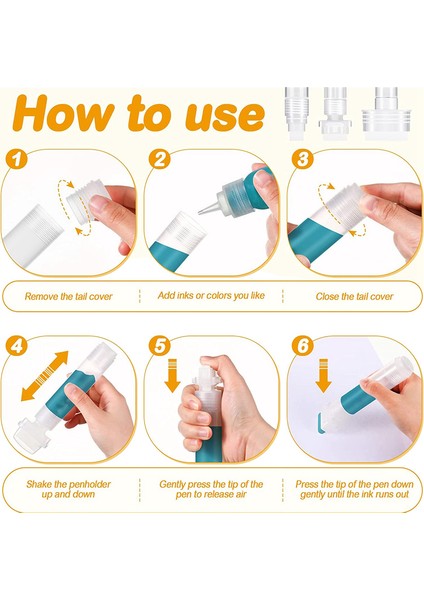 How to use

1

2

3

Remove the tail cover

Add inks or colors you like

Close the tail cover

4

5

6

Shake the penholder up and down

Gently press the tip of the pen to release air

Press the tip of the pen down gently until the ink runs out