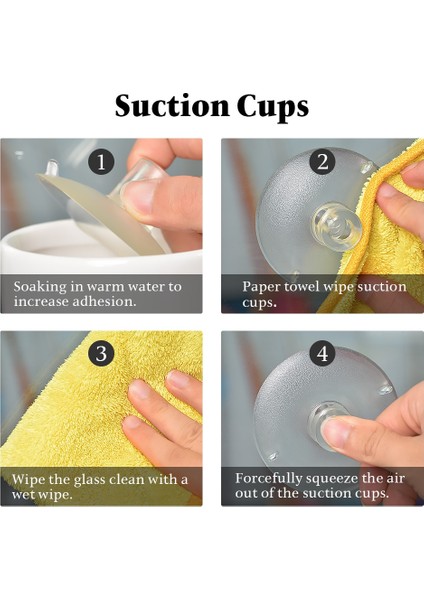 Suction Cups

1

Soaking in warm water to increase adhesion.

2

Paper towel wipe suction cups.

3

Wipe the glass clean with a wet wipe.

4

Forcefully squeeze the air out of the suction cups.