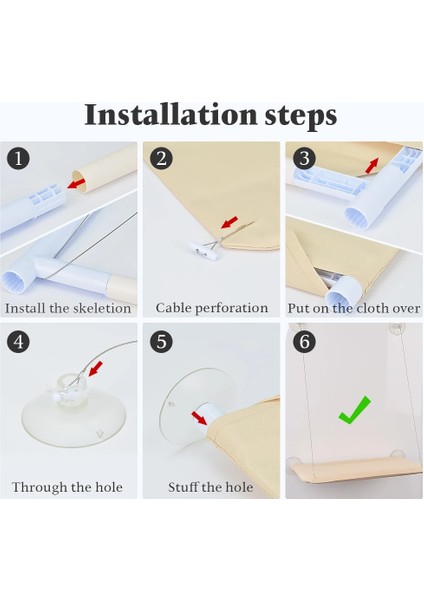 Installation steps

1
Install the skeletion

2
Cable perforation

3
Put on the cloth over

4
Through the hole

5
Stuff the hole

6