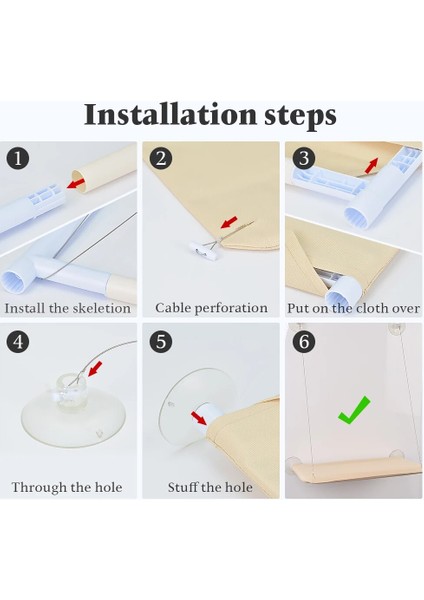 Installation steps

1
Install the skeletion

2
Cable perforation

3
Put on the cloth over

4
Through the hole

5
Stuff the hole

6