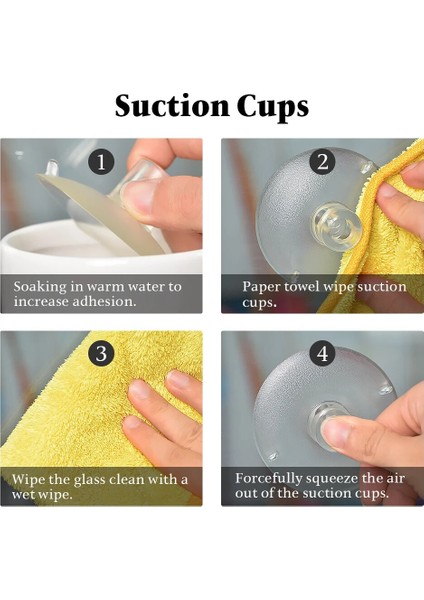 Suction Cups

1

Soaking in warm water to increase adhesion.

2

Paper towel wipe suction cups.

3

Wipe the glass clean with a wet wipe.

4

Forcefully squeeze the air out of the suction cups.