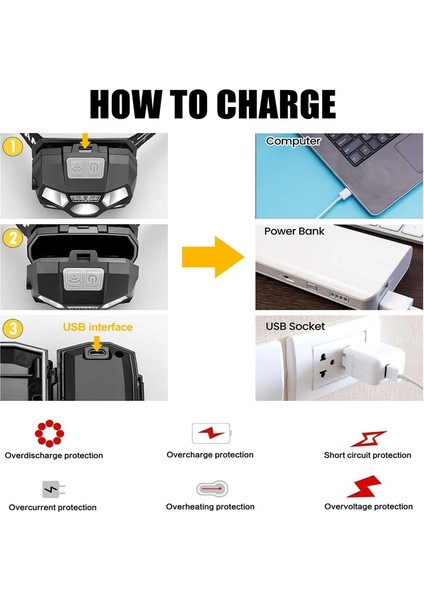 HOW TO CHARGE

1

2

3

USB interface

Computer

Power Bank

USB Socket

Overdischarge protection

Overcharge protection

Short circuit protection

Overcurrent protection

Overheating protection

Overvoltage protection