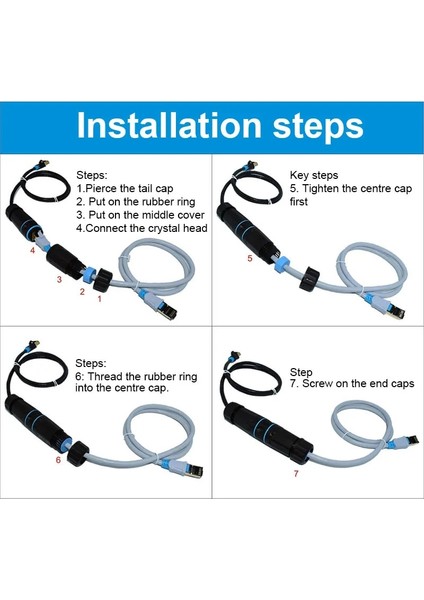 Installation steps

Steps:
1.Pierce the tail cap
2. Put on the rubber ring
3. Put on the middle cover
4.Connect the crystal head

4
3
2
1

Key steps
5. Tighten the centre cap first

5

Steps:
6: Thread the rubber ring into the centre cap.

6

Step
7. Screw on the end caps

7